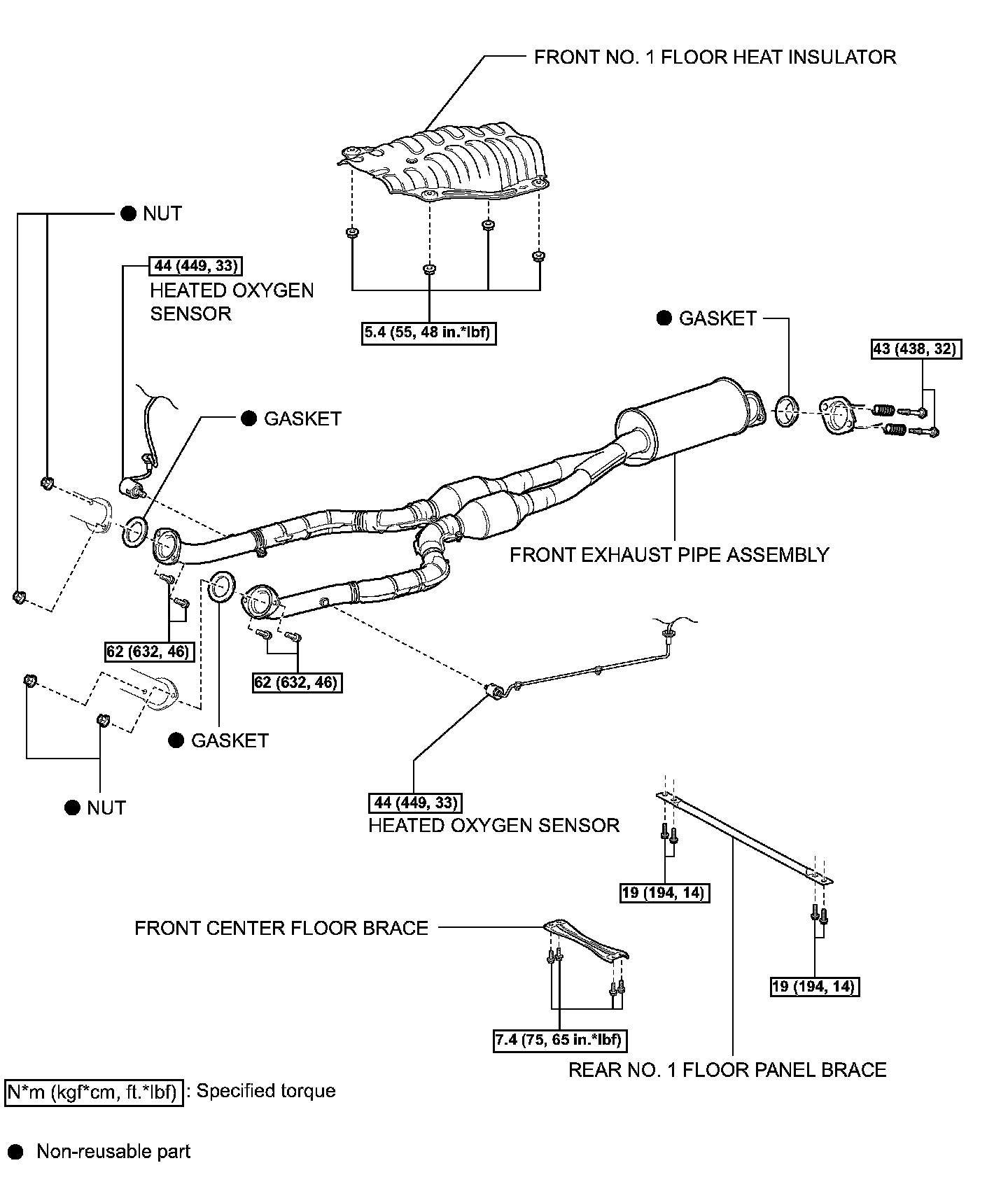 FRONT NO. 1 FLOOR HEAT INSULATOR

● NUT

44 (449, 33)
HEATED OXYGEN SENSOR

5.4 (55, 48 in.*lbf)

● GASKET

43 (438, 32)

● GASKET

FRONT EXHAUST PIPE ASSEMBLY

62 (632, 46)

62 (632, 46)

● GASKET

● NUT

44 (449, 33)
HEATED OXYGEN SENSOR

19 (194, 14)

FRONT CENTER FLOOR BRACE

19 (194, 14)

7.4 (75, 65 in.*lbf)

REAR NO. 1 FLOOR PANEL BRACE

N*m (kgf*cm, ft.*lbf) : Specified torque

● Non-reusable part