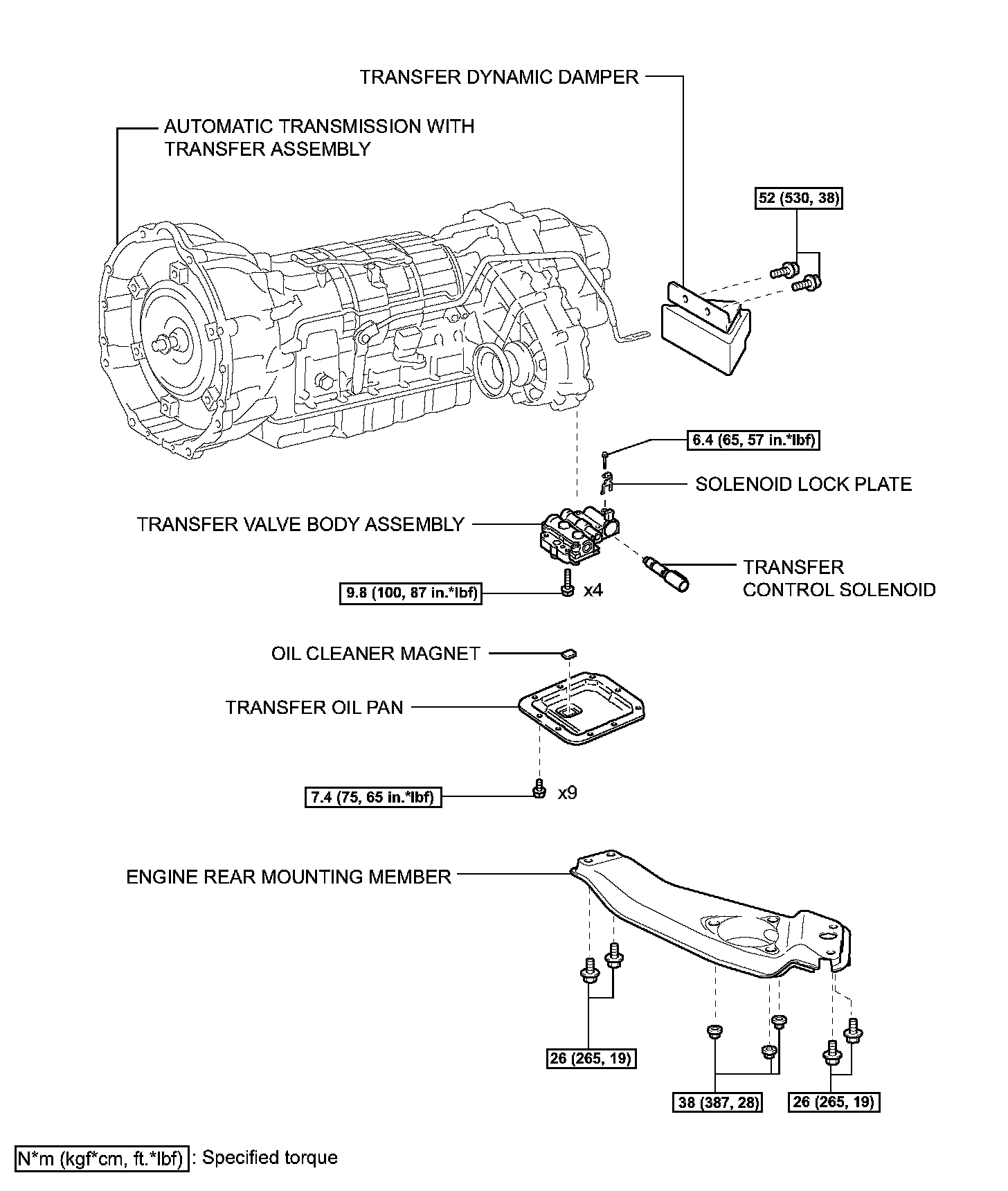 TRANSFER DYNAMIC DAMPER

AUTOMATIC TRANSMISSION WITH TRANSFER ASSEMBLY

52 (530, 38)

6.4 (65, 57 in.*lbf)

SOLENOID LOCK PLATE

TRANSFER VALVE BODY ASSEMBLY

TRANSFER CONTROL SOLENOID

9.8 (100, 87 in.*lbf)

x4

OIL CLEANER MAGNET

TRANSFER OIL PAN

7.4 (75, 65 in.*lbf)

x9

ENGINE REAR MOUNTING MEMBER

26 (265, 19)

38 (387, 28)

26 (265, 19)

N*m (kgf*cm, ft.*lbf) : Specified torque