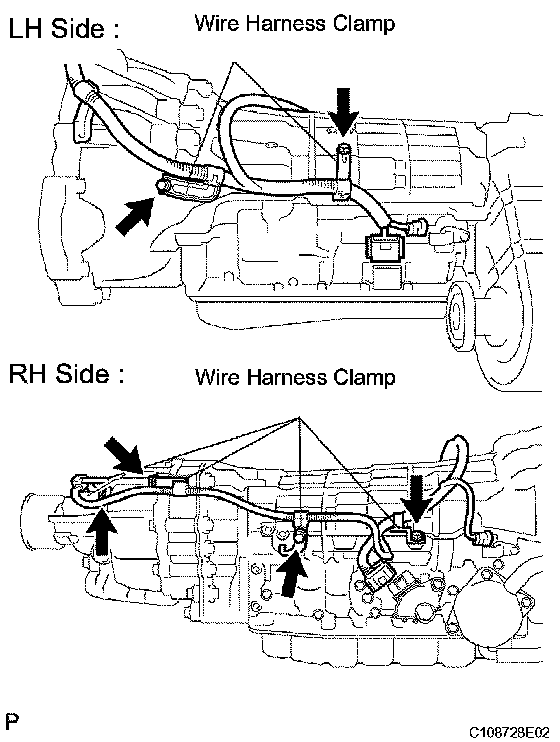 LH Side :

Wire Harness Clamp

RH Side :

Wire Harness Clamp

P

C108728E02