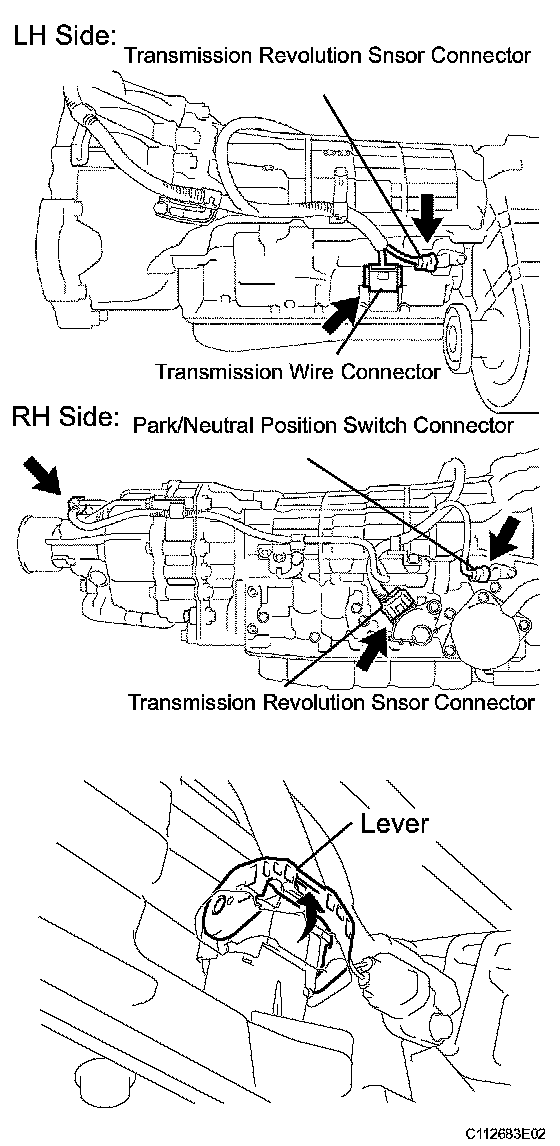 LH Side:
Transmission Revolution Snsor Connector

Transmission Wire Connector

RH Side:
Park/Neutral Position Switch Connector

Transmission Revolution Snsor Connector

Lever

C112683E02