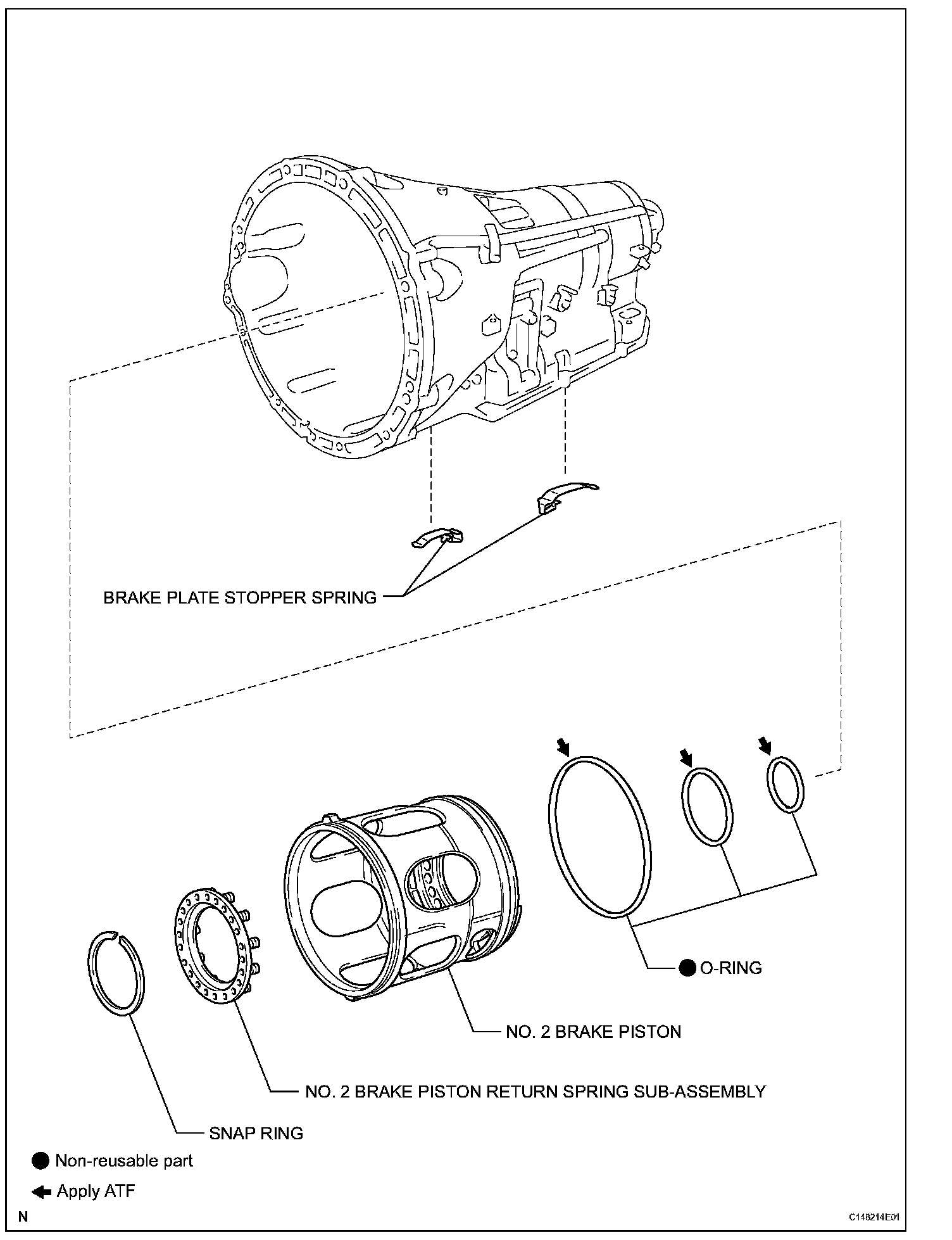 BRAKE PLATE STOPPER SPRING

O-RING

NO. 2 BRAKE PISTON

NO. 2 BRAKE PISTON RETURN SPRING SUB-ASSEMBLY

SNAP RING

Non-reusable part

Apply ATF

N

C148214E01