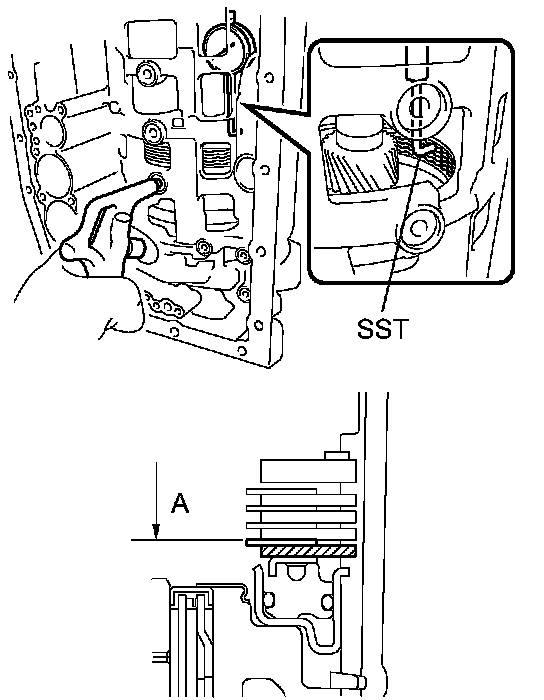 SST

A