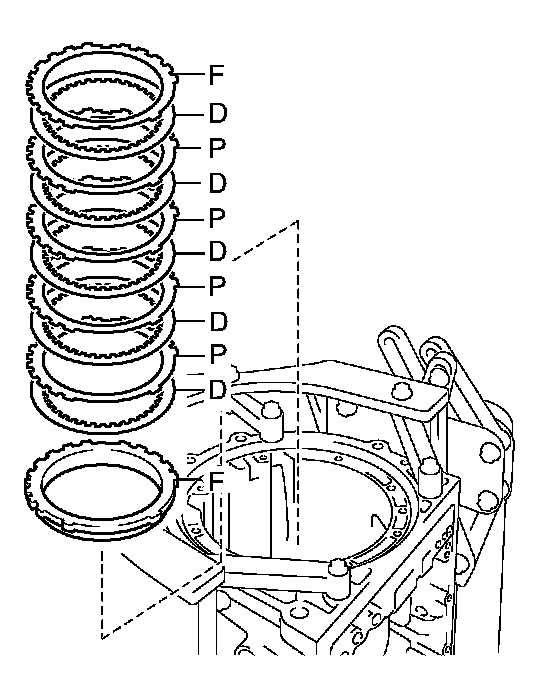 F
D
P
D
P
D
P
D
P
D
F