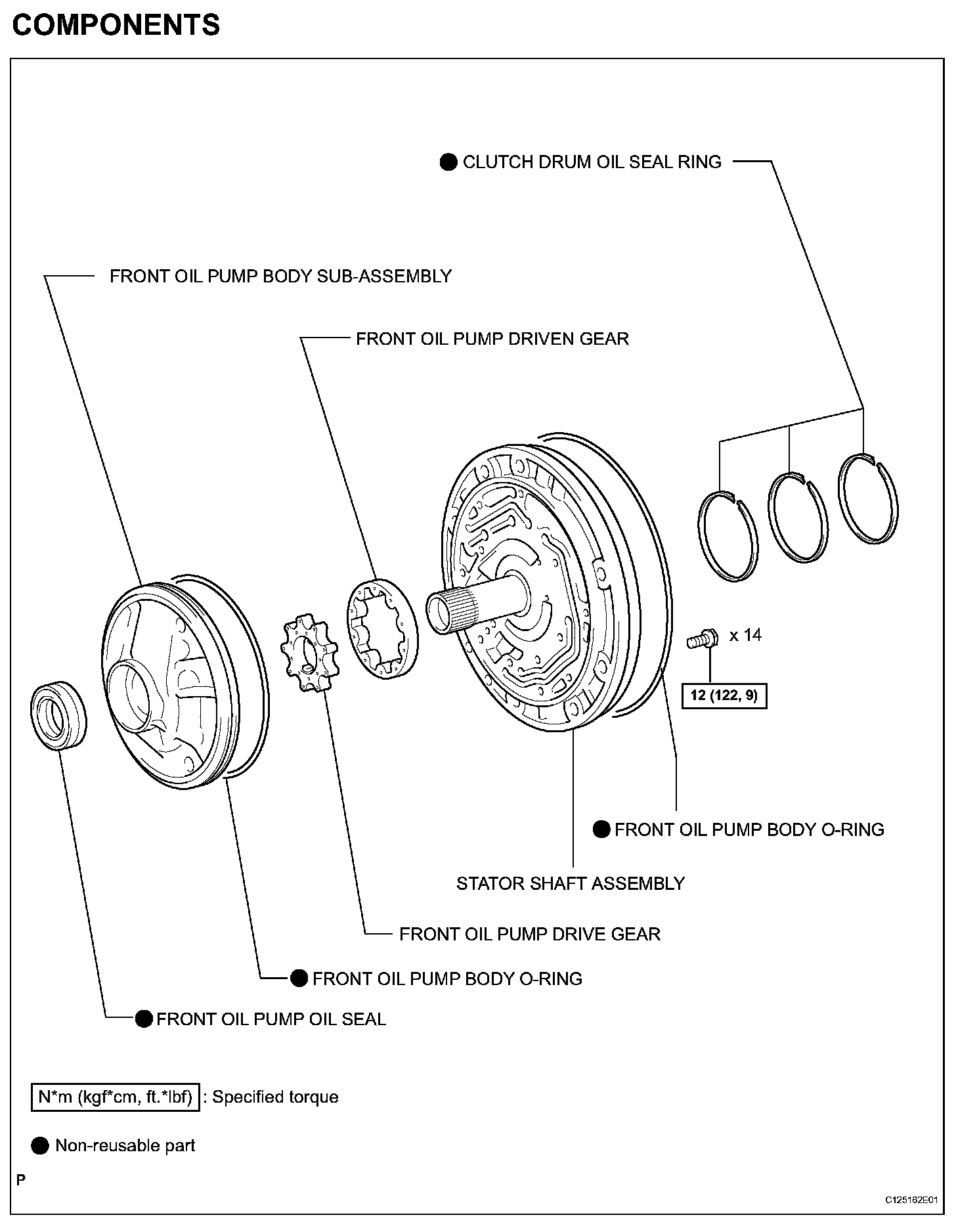 COMPONENTS

● CLUTCH DRUM OIL SEAL RING

FRONT OIL PUMP BODY SUB-ASSEMBLY

FRONT OIL PUMP DRIVEN GEAR

x 14

12 (122, 9)

● FRONT OIL PUMP BODY O-RING

STATOR SHAFT ASSEMBLY

FRONT OIL PUMP DRIVE GEAR

● FRONT OIL PUMP BODY O-RING

● FRONT OIL PUMP OIL SEAL

N*m (kgf*cm, ft.*lbf) : Specified torque

● Non-reusable part

P

C125162E01