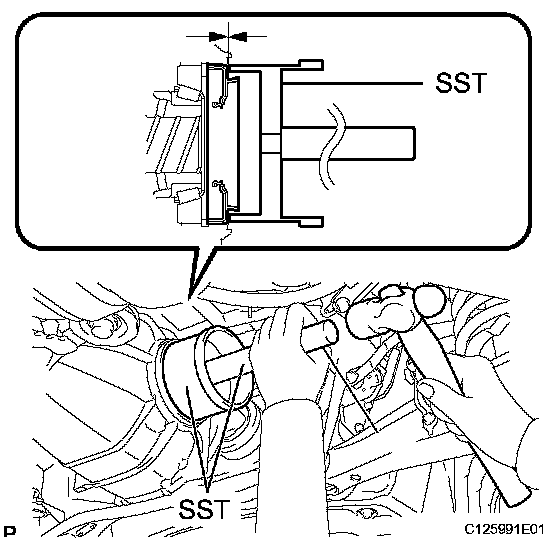 SST

SST

P

C125991E01