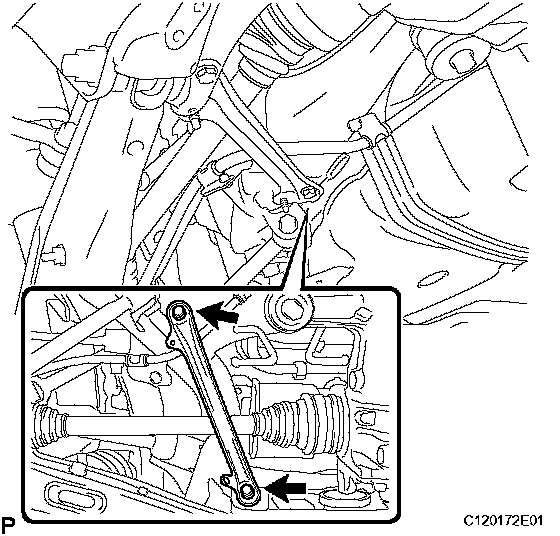 P

C120172E01