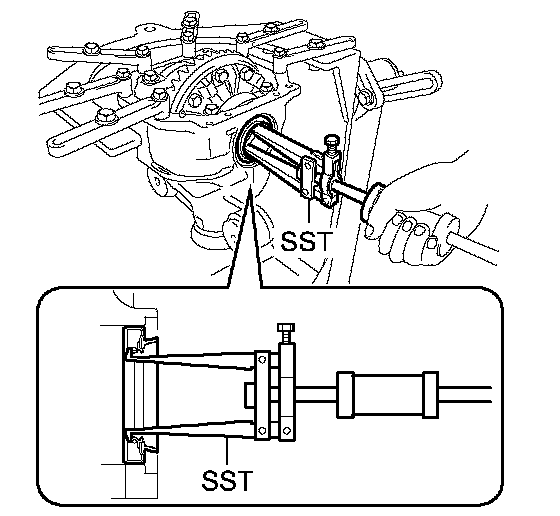 SST

SST