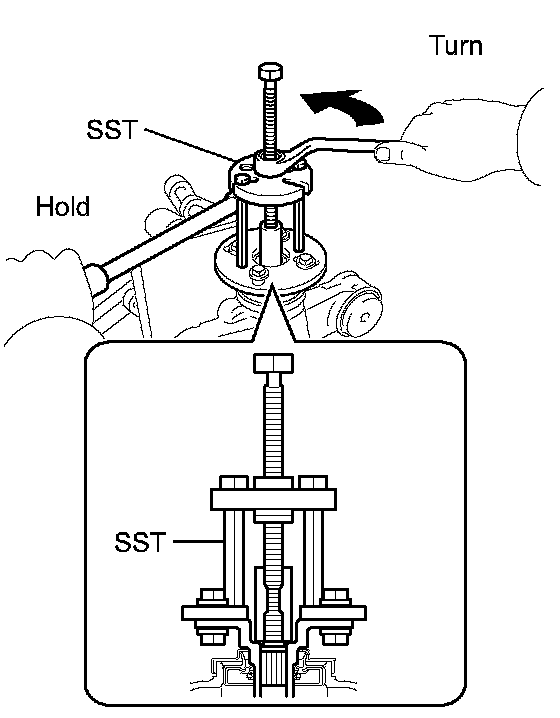 Turn

SST

Hold

SST