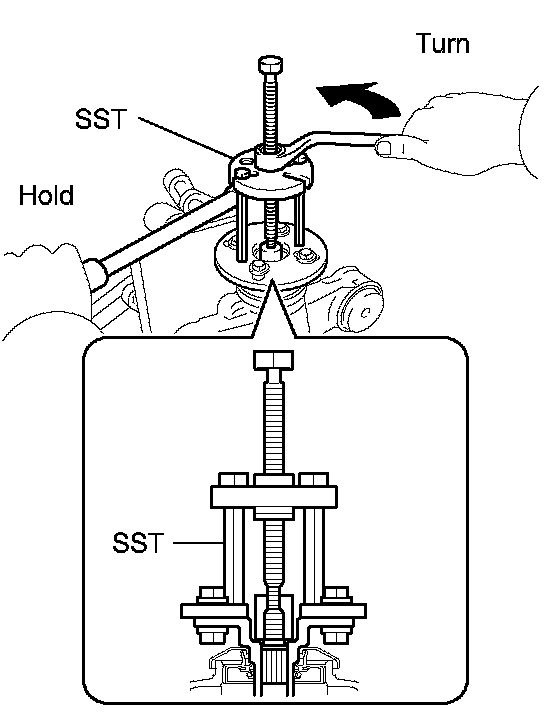 Turn

SST

Hold

SST