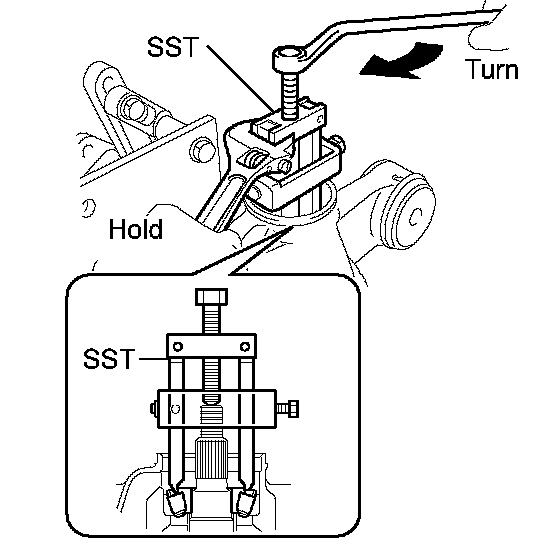 SST

Turn

Hold

SST