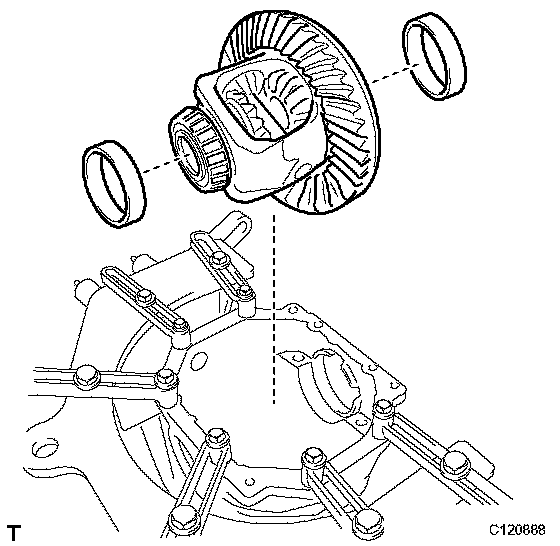 T

C120888