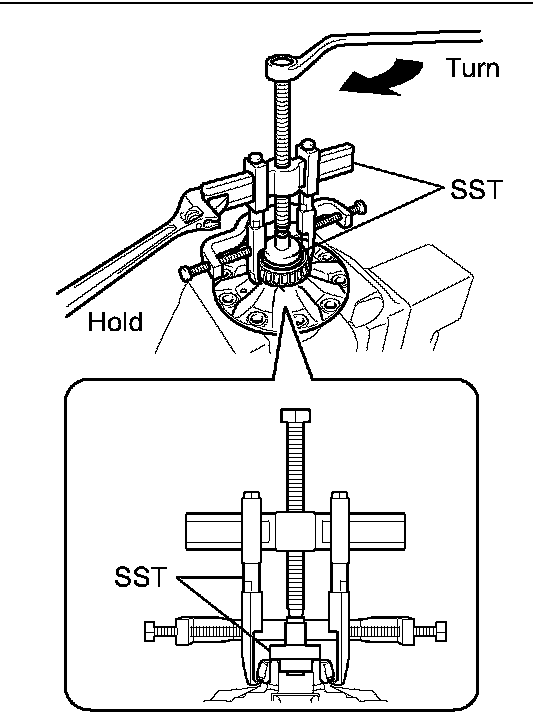 Turn

SST

Hold

SST