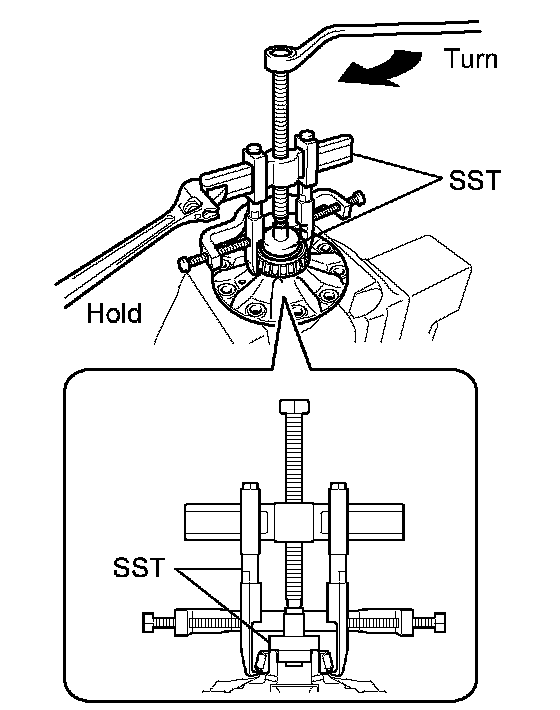 Turn

SST

Hold

SST