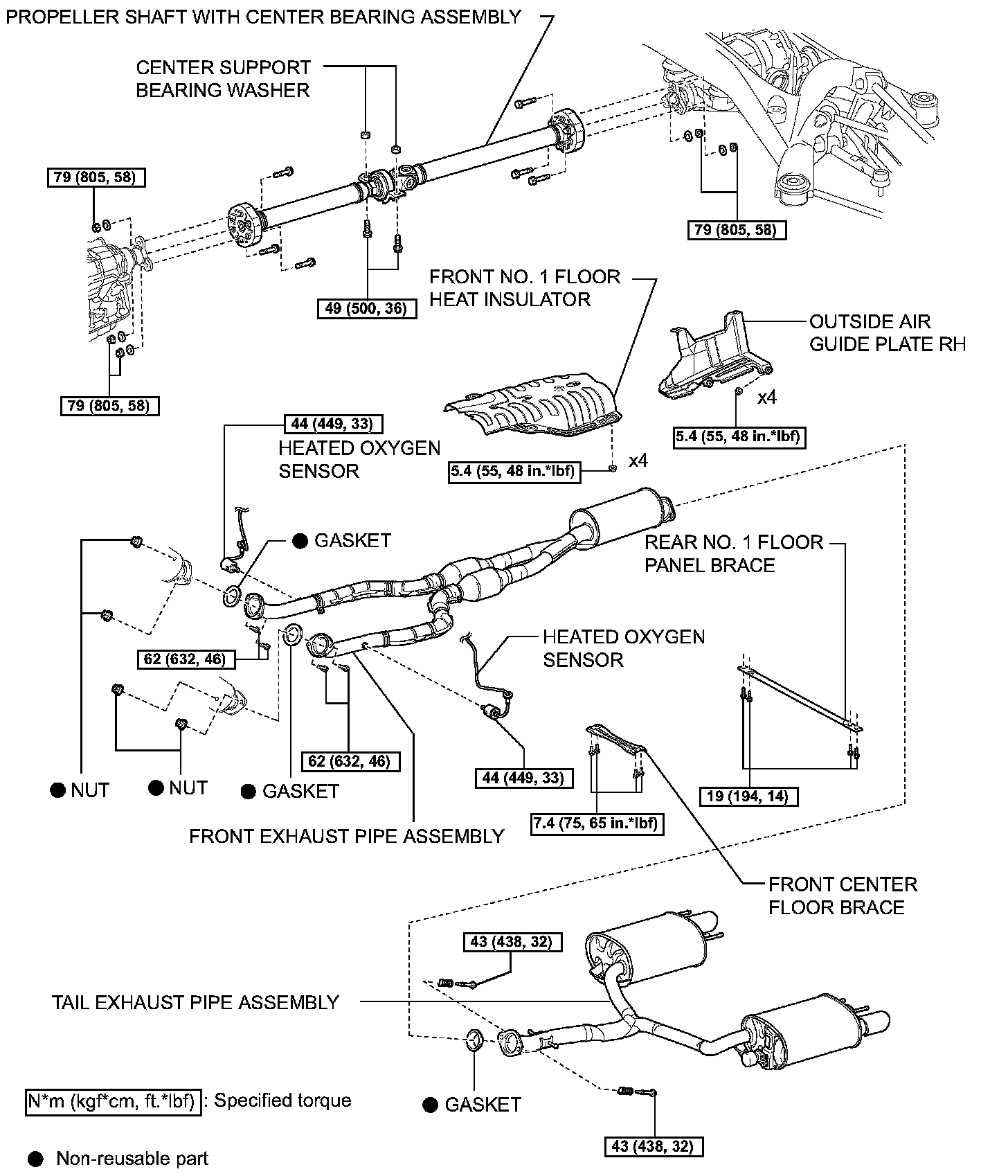 PROPELLER SHAFT WITH CENTER BEARING ASSEMBLY

CENTER SUPPORT BEARING WASHER

79 (805, 58)

79 (805, 58)

49 (500, 36)

79 (805, 58)

FRONT NO. 1 FLOOR HEAT INSULATOR

OUTSIDE AIR GUIDE PLATE RH

x4

5.4 (55, 48 in.*lbf)

44 (449, 33)

HEATED OXYGEN SENSOR

5.4 (55, 48 in.*lbf)

x4

● GASKET

REAR NO. 1 FLOOR PANEL BRACE

62 (632, 46)

HEATED OXYGEN SENSOR

62 (632, 46)

44 (449, 33)

19 (194, 14)

● NUT

● NUT

● GASKET

7.4 (75, 65 in.*lbf)

FRONT EXHAUST PIPE ASSEMBLY

FRONT CENTER FLOOR BRACE

43 (438, 32)

TAIL EXHAUST PIPE ASSEMBLY

N*m (kgf*cm, ft.*lbf) : Specified torque

● GASKET

43 (438, 32)

● Non-reusable part