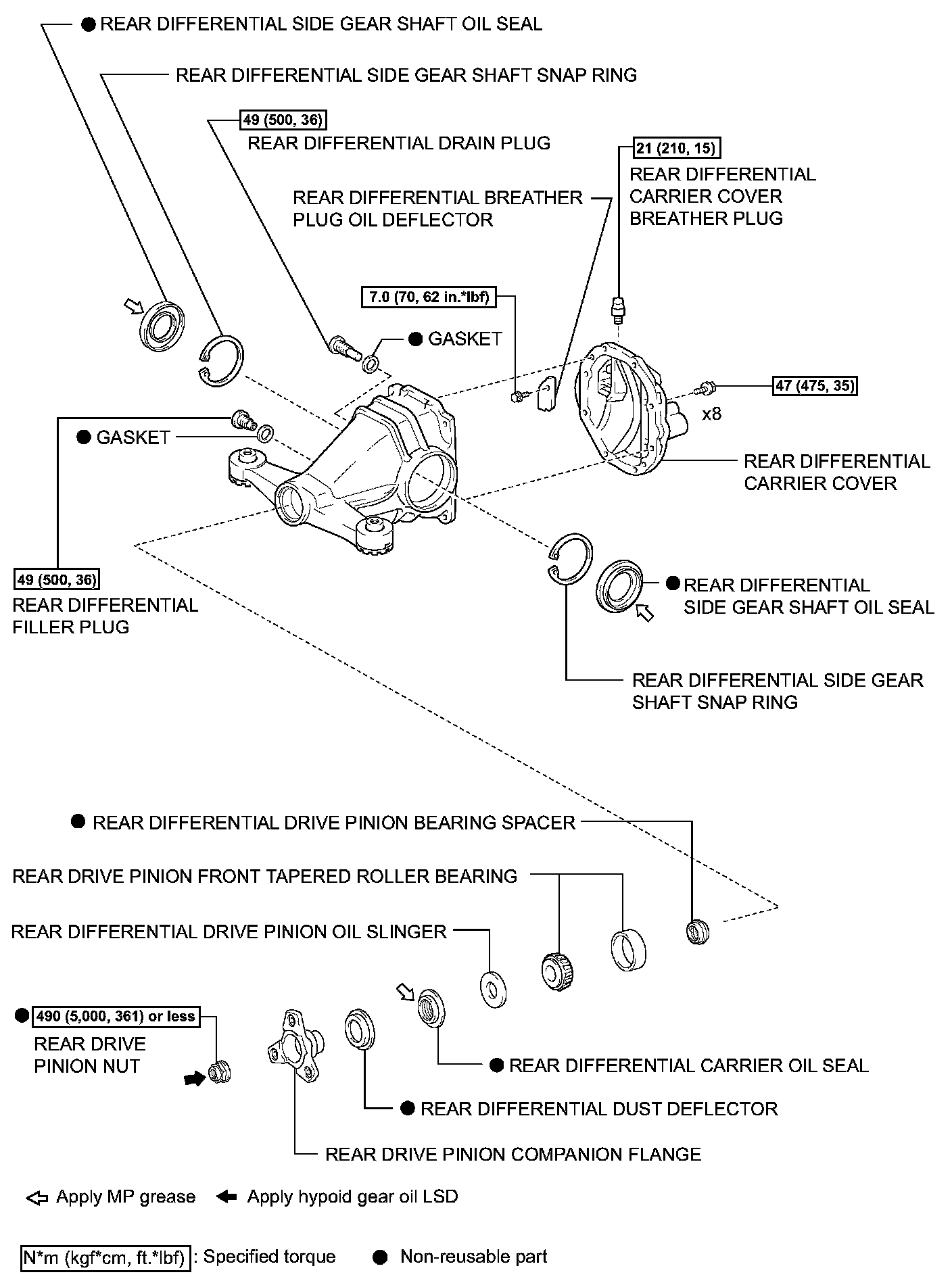 ● REAR DIFFERENTIAL SIDE GEAR SHAFT OIL SEAL

REAR DIFFERENTIAL SIDE GEAR SHAFT SNAP RING

49 (500, 36)

REAR DIFFERENTIAL DRAIN PLUG

21 (210, 15)

REAR DIFFERENTIAL CARRIER COVER BREATHER PLUG

REAR DIFFERENTIAL BREATHER PLUG OIL DEFLECTOR

7.0 (70, 62 in.*lbf)

● GASKET

47 (475, 35)

x8

● GASKET

REAR DIFFERENTIAL CARRIER COVER

49 (500, 36)

REAR DIFFERENTIAL FILLER PLUG

● REAR DIFFERENTIAL SIDE GEAR SHAFT OIL SEAL

REAR DIFFERENTIAL SIDE GEAR SHAFT SNAP RING

● REAR DIFFERENTIAL DRIVE PINION BEARING SPACER

REAR DRIVE PINION FRONT TAPERED ROLLER BEARING

REAR DIFFERENTIAL DRIVE PINION OIL SLINGER

● 490 (5,000, 361) or less

REAR DRIVE PINION NUT

● REAR DIFFERENTIAL CARRIER OIL SEAL

● REAR DIFFERENTIAL DUST DEFLECTOR

REAR DRIVE PINION COMPANION FLANGE

Apply MP grease Apply hypoid gear oil LSD

N*m (kgf*cm, ft.*lbf) : Specified torque ● Non-reusable part