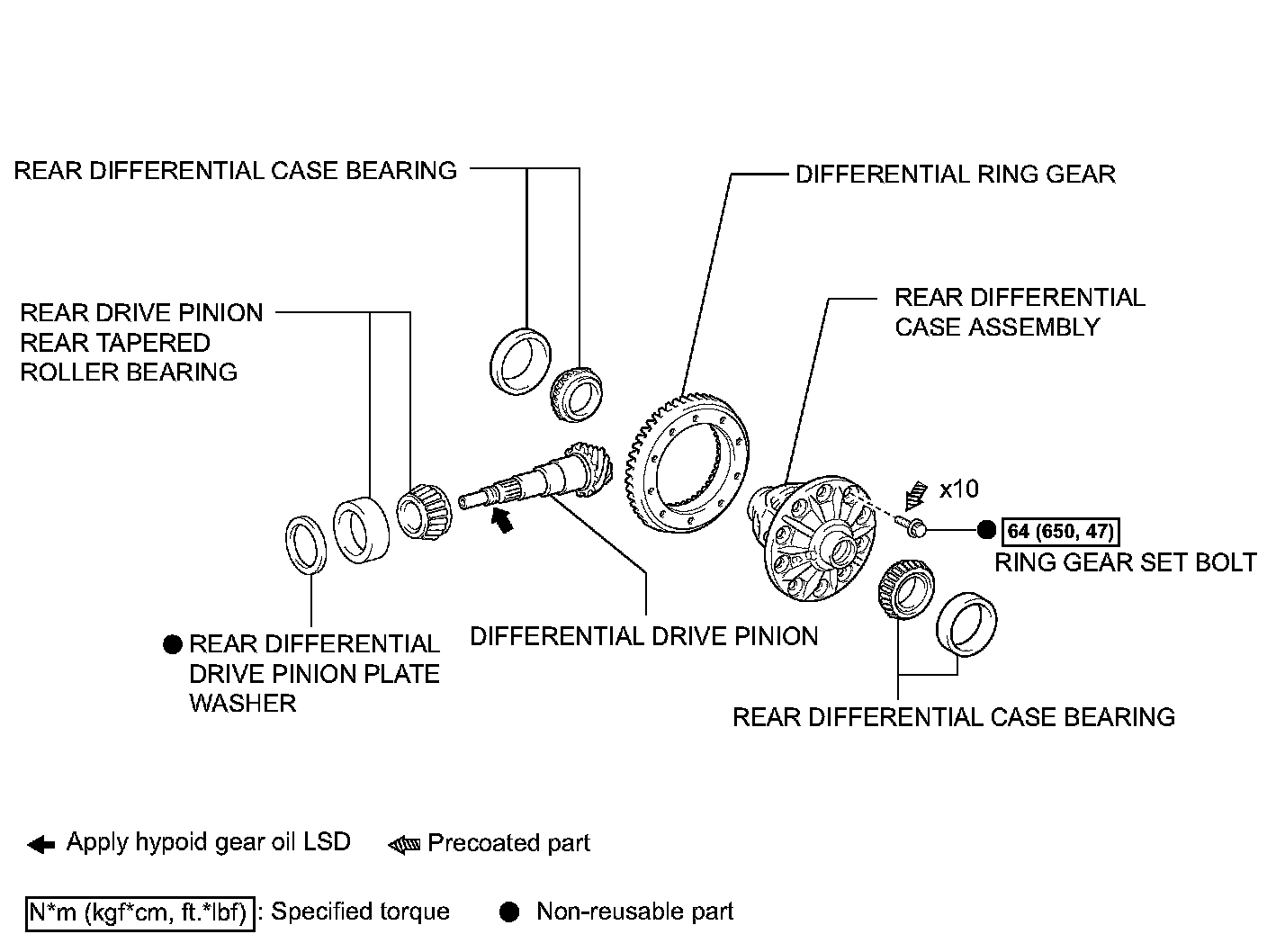 REAR DIFFERENTIAL CASE BEARING

DIFFERENTIAL RING GEAR

REAR DRIVE PINION REAR TAPERED ROLLER BEARING

REAR DIFFERENTIAL CASE ASSEMBLY

x10

64 (650, 47)

RING GEAR SET BOLT

REAR DIFFERENTIAL DRIVE PINION PLATE WASHER

DIFFERENTIAL DRIVE PINION

REAR DIFFERENTIAL CASE BEARING

Apply hypoid gear oil LSD

Precoated part

N*m (kgf*cm, ft.*lbf) : Specified torque

Non-reusable part