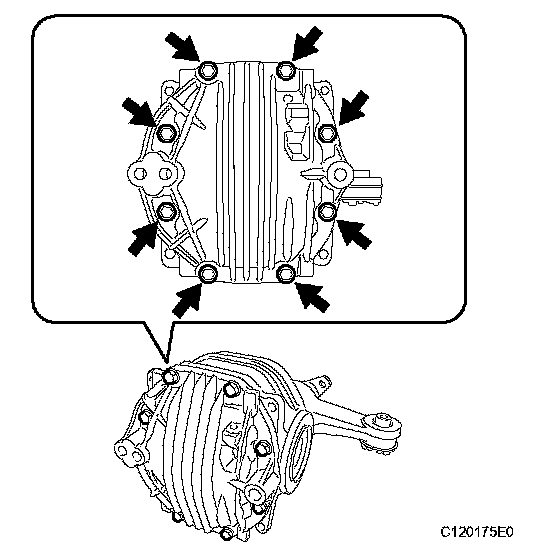 C120175E0