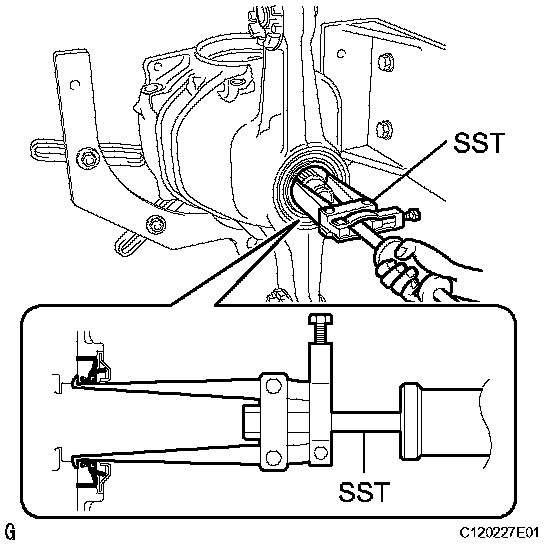 SST

SST

G

C120227E01