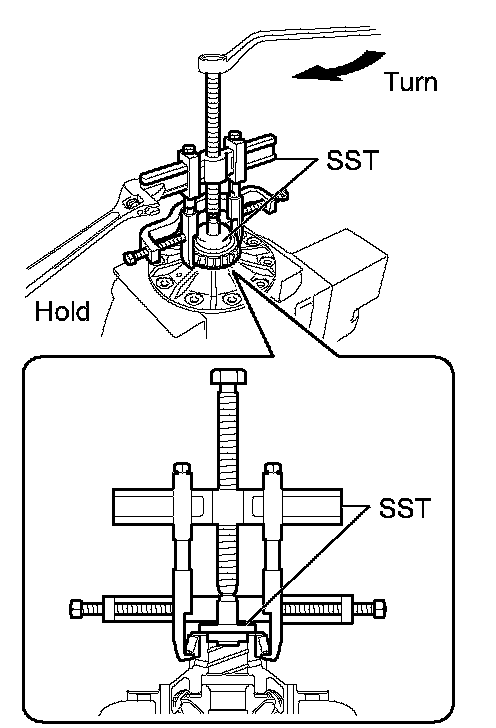 Turn

SST

Hold

SST