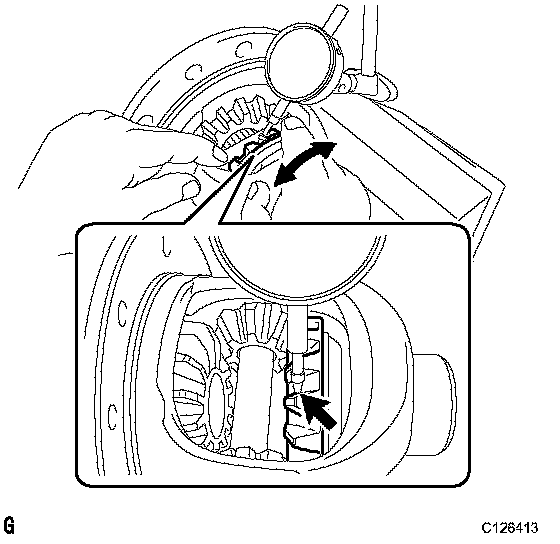 G

C126413