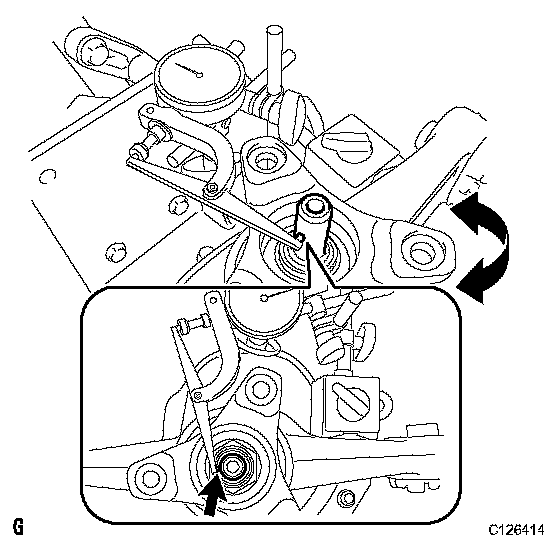 G

C126414