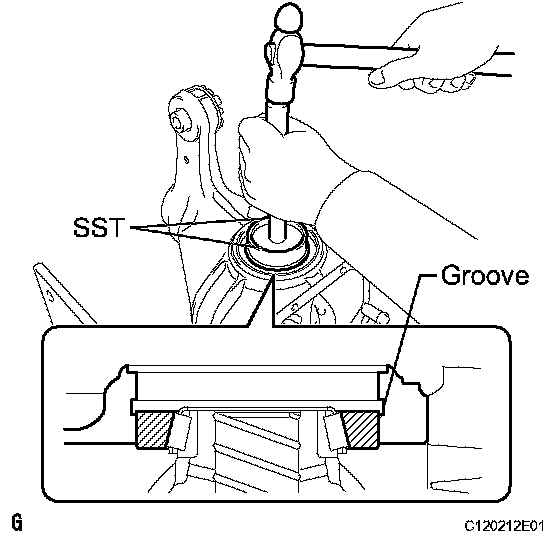 SST

Groove

G

C120212E01