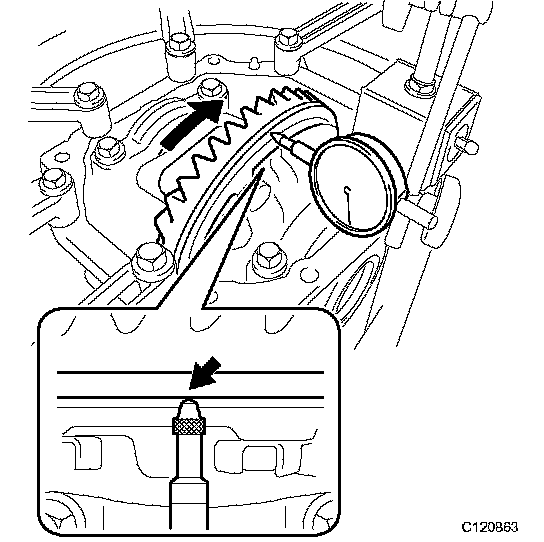 C120863