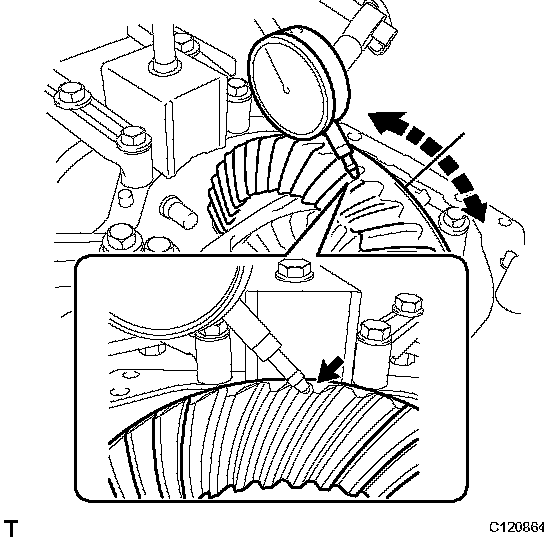 T

C120864