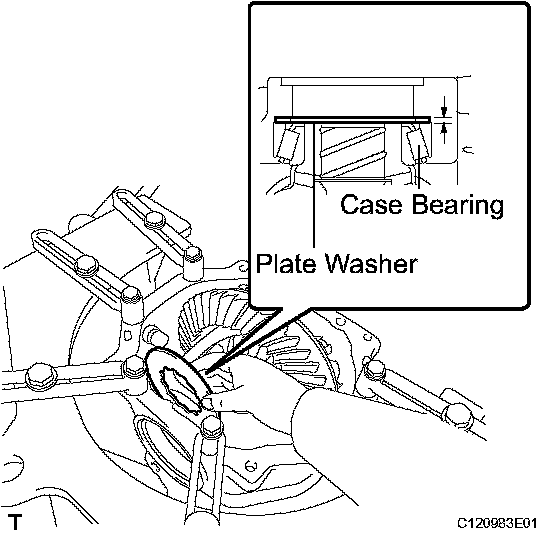 Case Bearing

Plate Washer

T

C120983E01