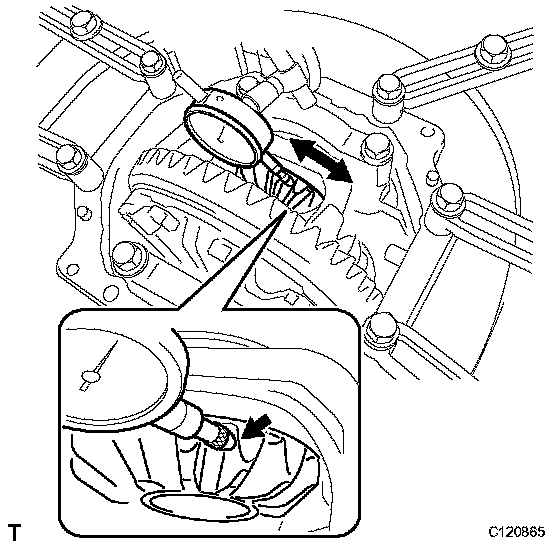 T

C120865