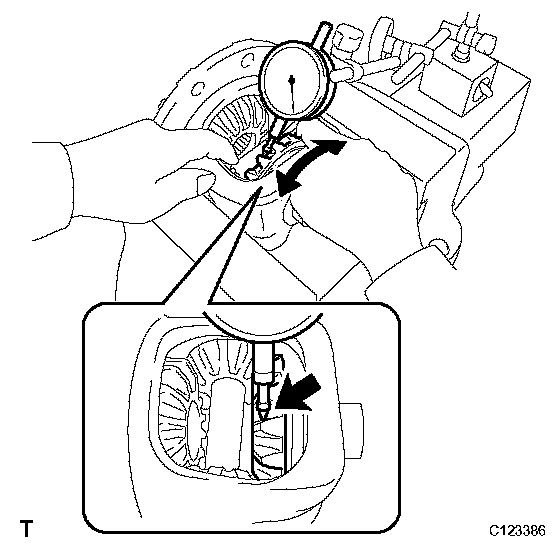 T

C123386