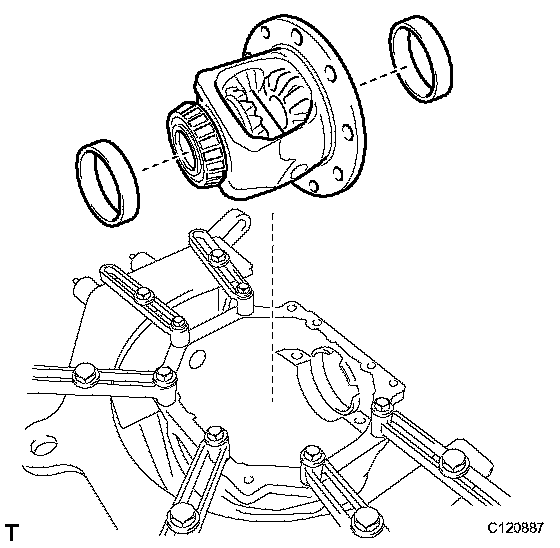 T

C120887