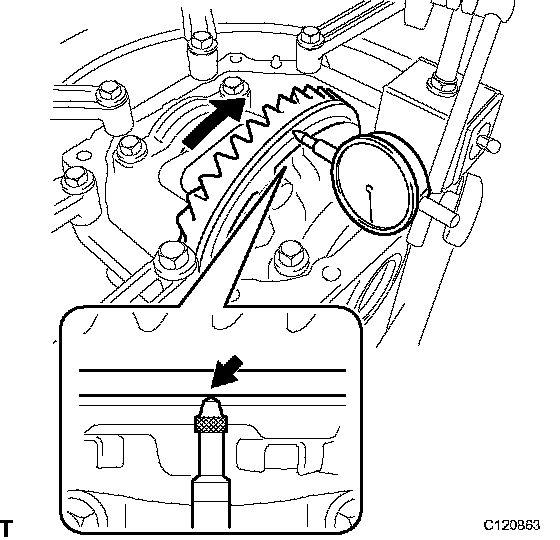 T

C120863