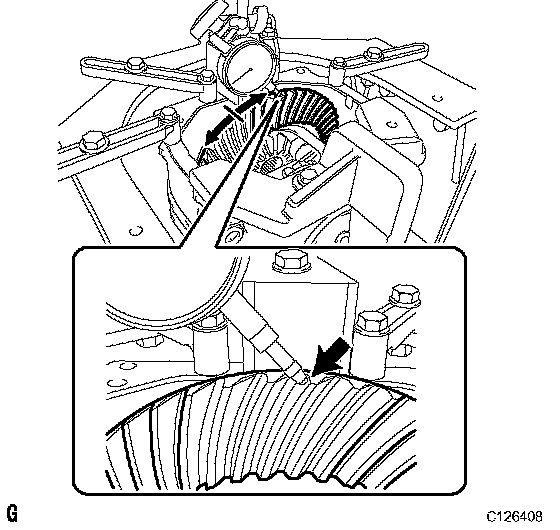 G

C126408