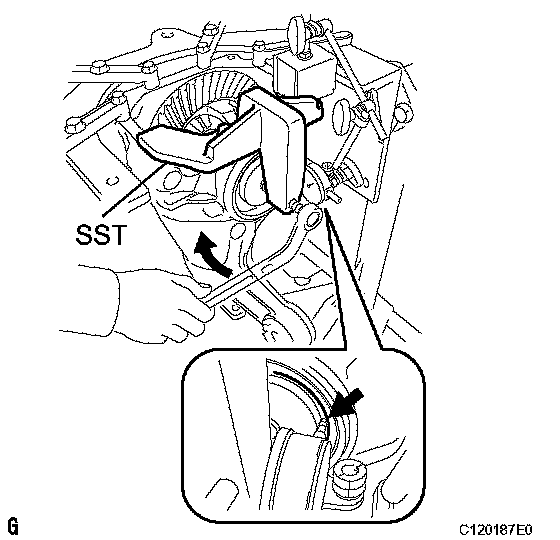 SST

G

C120187E0