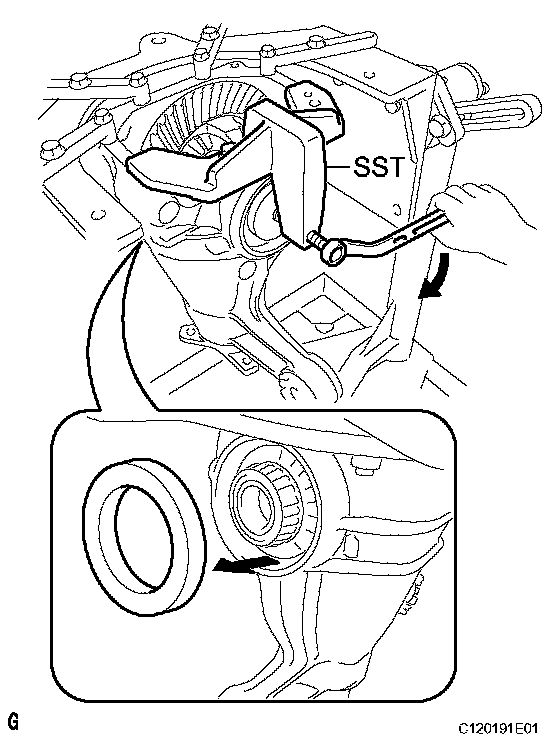 SST

G

C120191E01