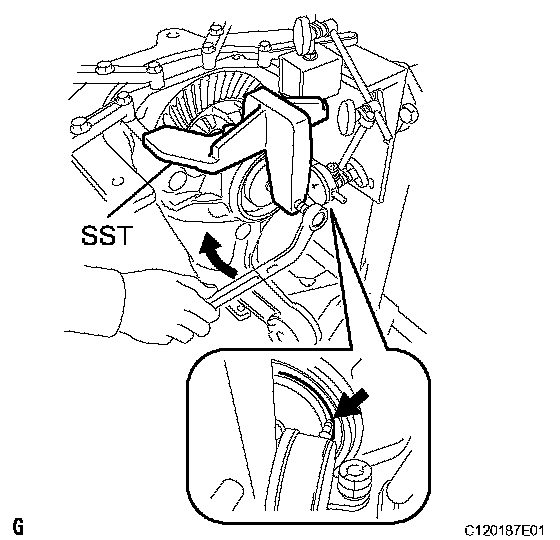 SST

G

C120187E01