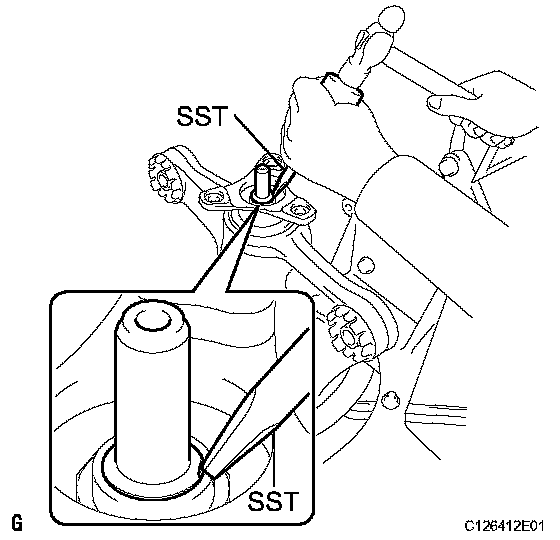 SST

SST

G

C126412E01