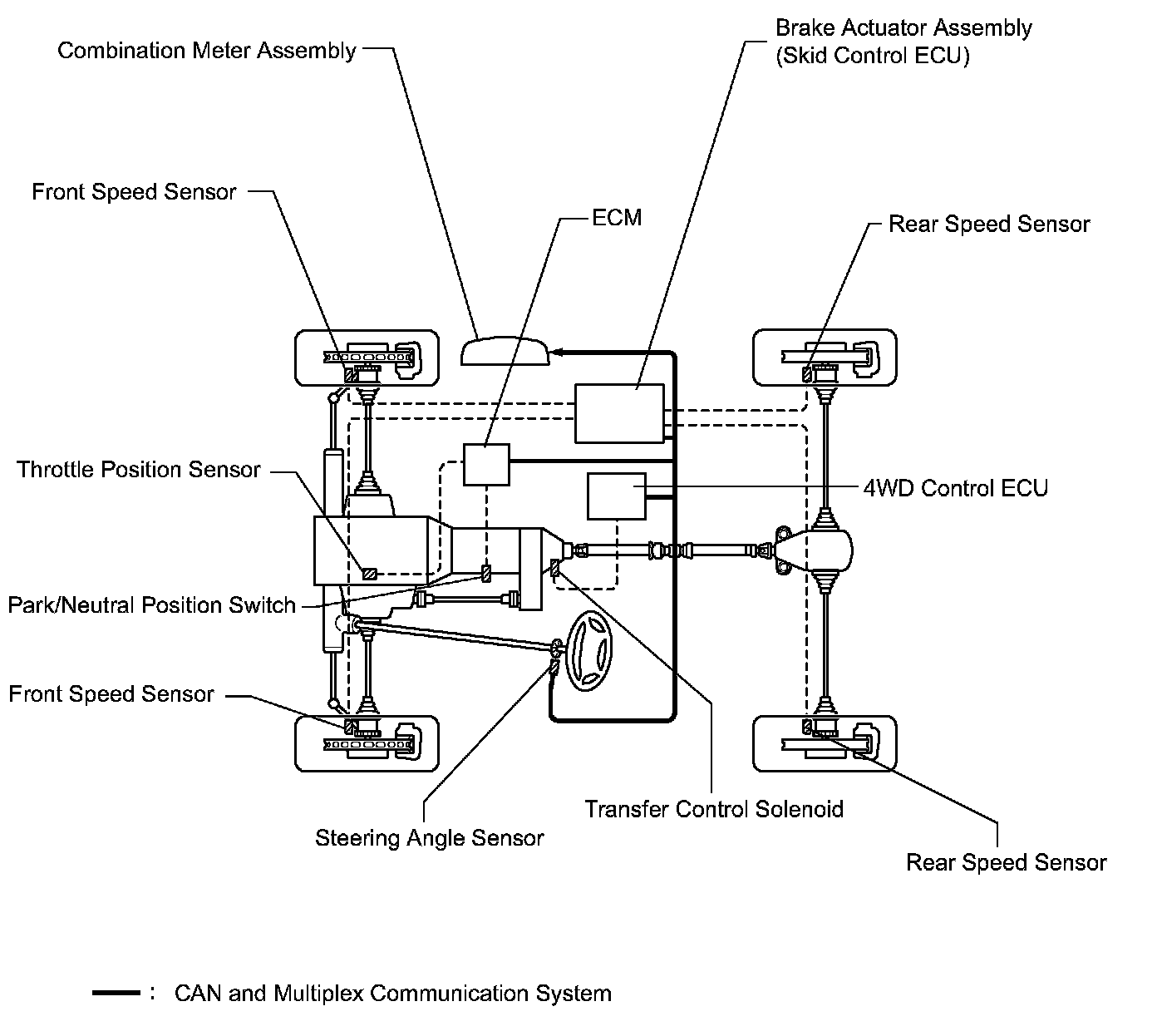 Combination Meter Assembly

Brake Actuator Assembly
(Skid Control ECU)

Front Speed Sensor

ECM

Rear Speed Sensor

Throttle Position Sensor

4WD Control ECU

Park/Neutral Position Switch

Front Speed Sensor

Transfer Control Solenoid

Steering Angle Sensor

Rear Speed Sensor

: CAN and Multiplex Communication System