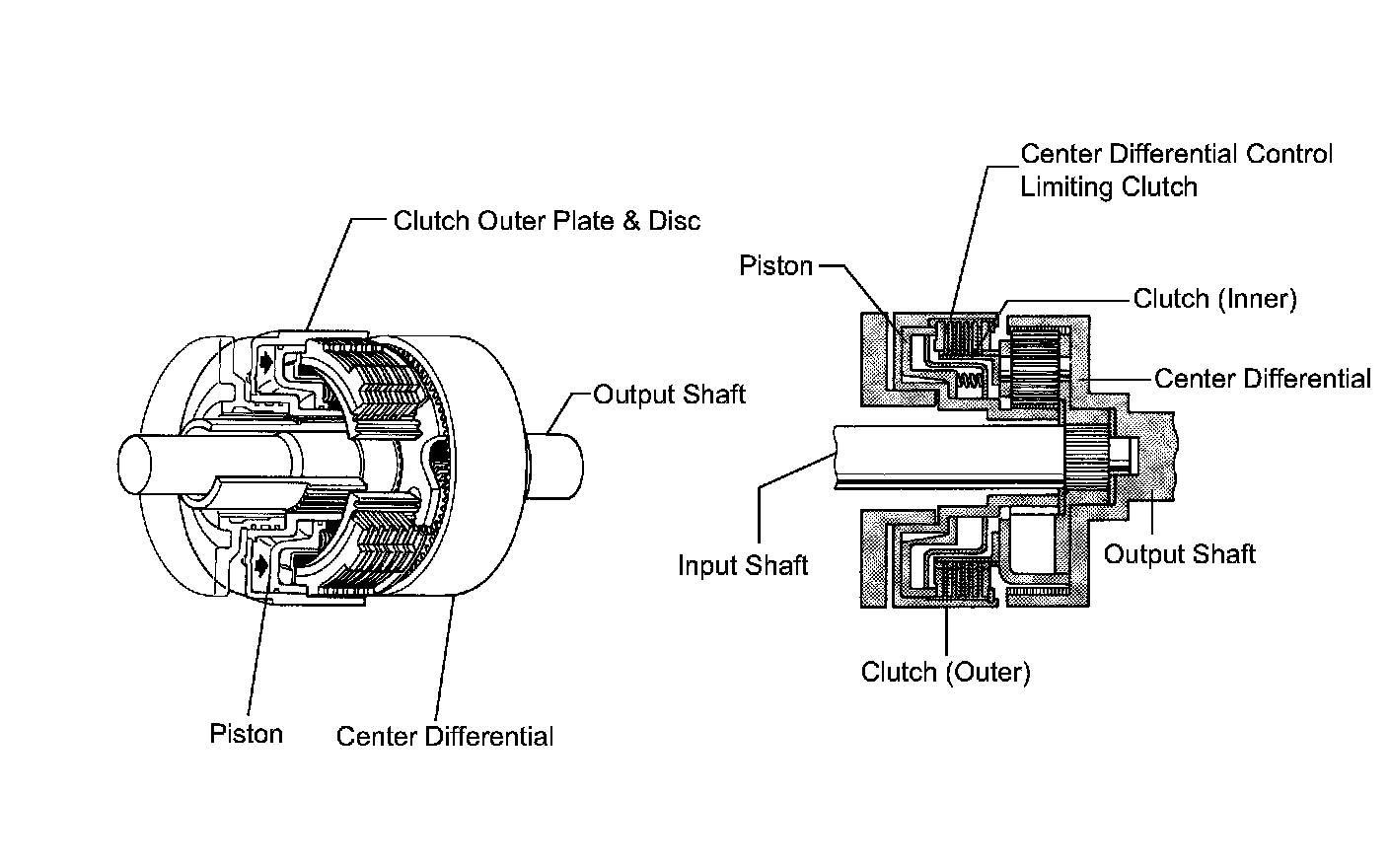 Clutch Outer Plate & Disc
Output Shaft
Piston
Center Differential

Center Differential Control Limiting Clutch
Piston
Clutch (Inner)
Center Differential
Input Shaft
Output Shaft
Clutch (Outer)