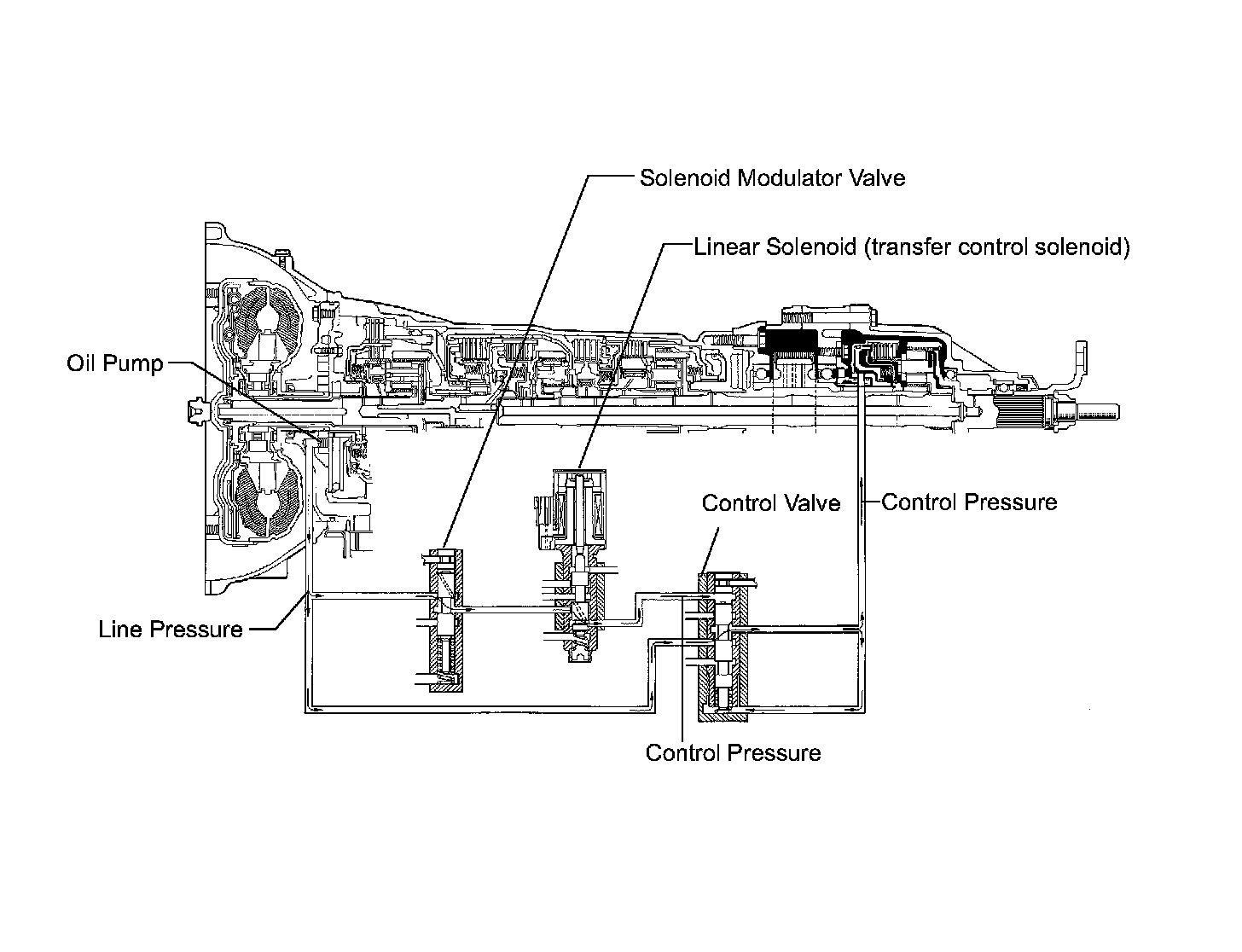 Solenoid Modulator Valve

Linear Solenoid (transfer control solenoid)

Oil Pump

Control Valve

Control Pressure

Line Pressure

Control Pressure