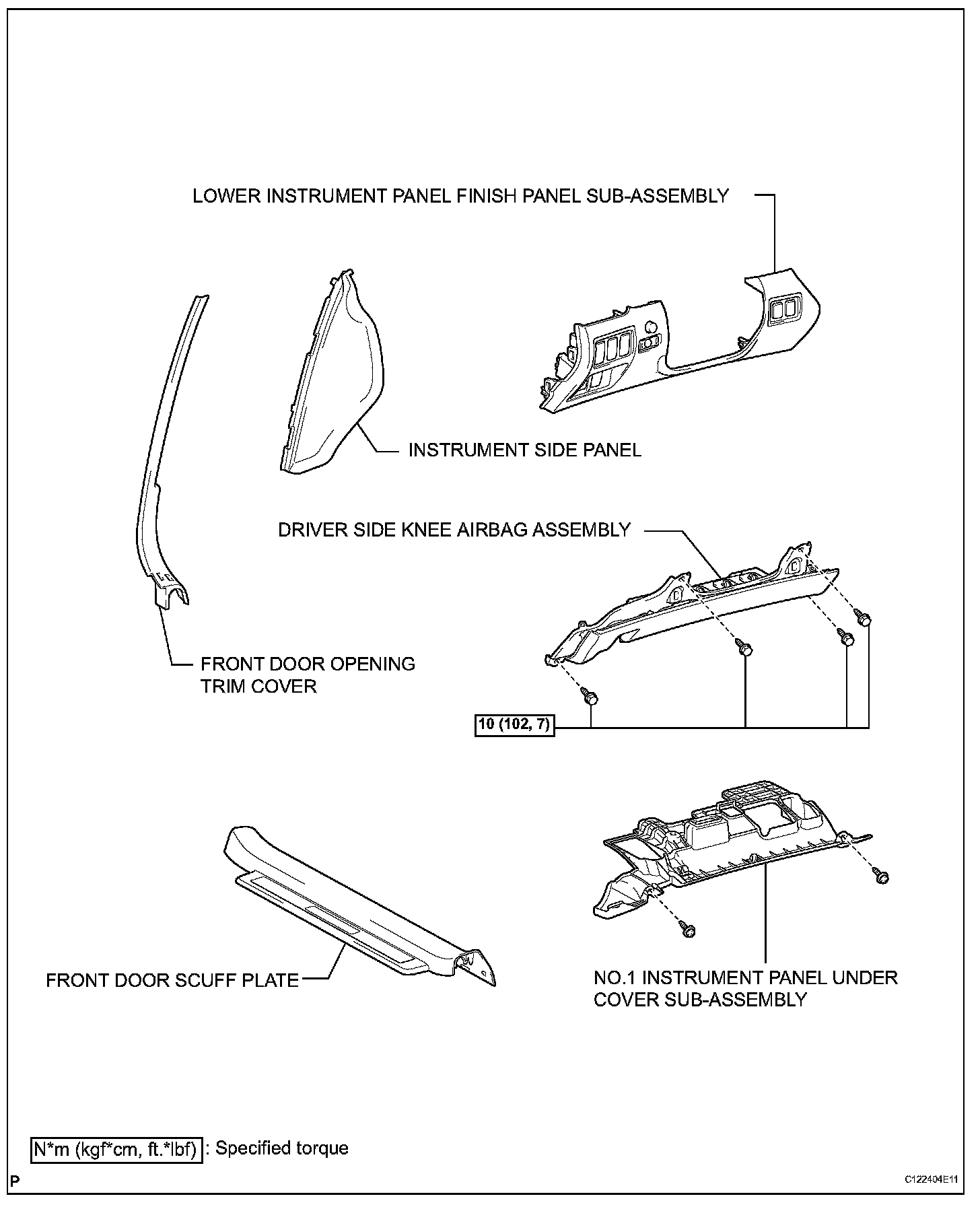 LOWER INSTRUMENT PANEL FINISH PANEL SUB-ASSEMBLY

INSTRUMENT SIDE PANEL

DRIVER SIDE KNEE AIRBAG ASSEMBLY

FRONT DOOR OPENING TRIM COVER

10 (102, 7)

FRONT DOOR SCUFF PLATE

NO.1 INSTRUMENT PANEL UNDER COVER SUB-ASSEMBLY

N*m (kgf*cm, ft.*lbf) : Specified torque

P

C122404E11