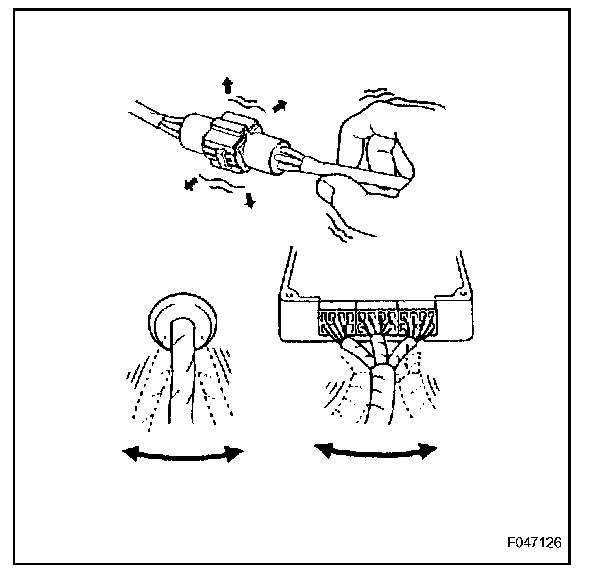 F047126