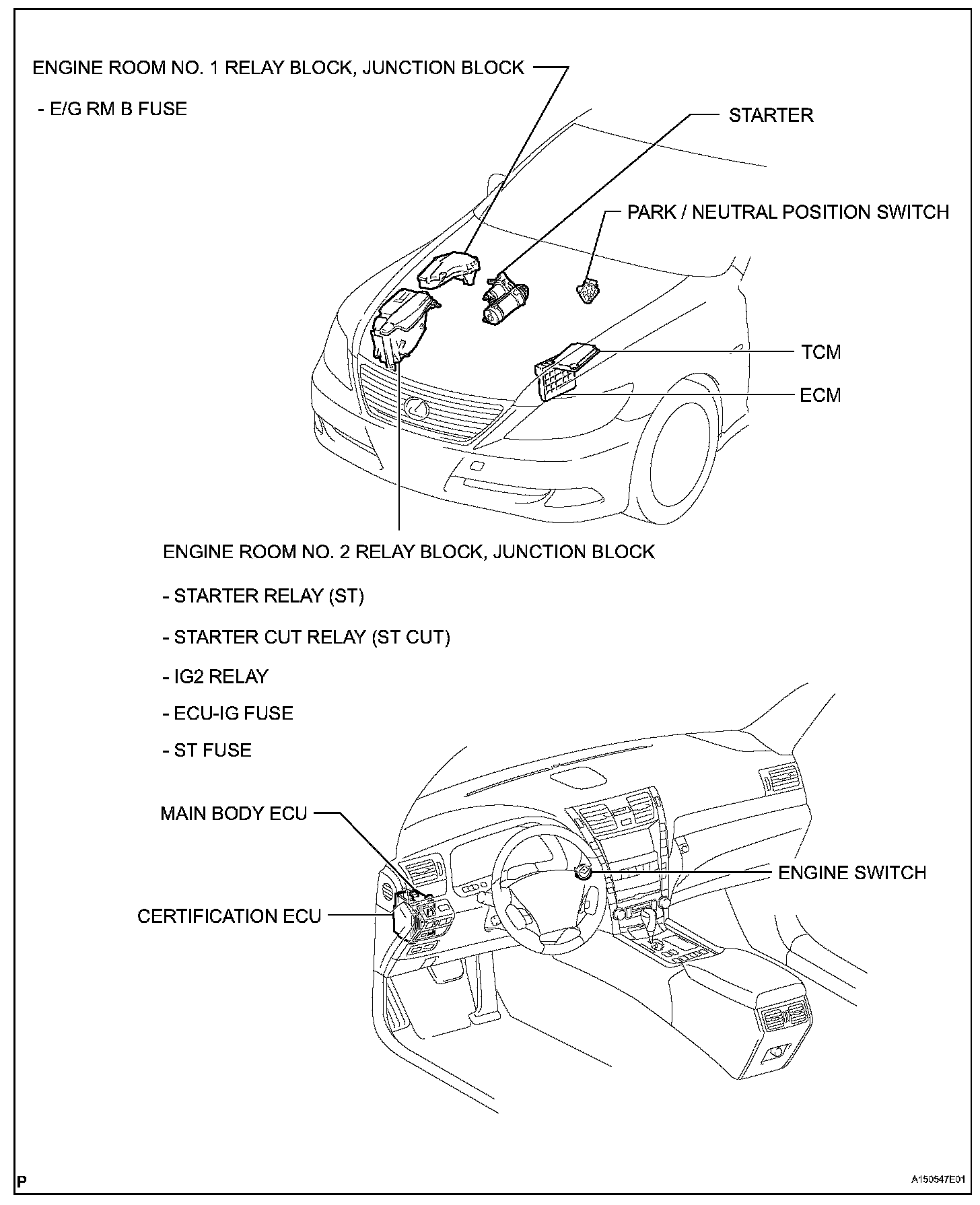 ENGINE ROOM NO. 1 RELAY BLOCK, JUNCTION BLOCK

- E/G RM B FUSE

STARTER

PARK / NEUTRAL POSITION SWITCH

TCM

ECM

ENGINE ROOM NO. 2 RELAY BLOCK, JUNCTION BLOCK

- STARTER RELAY (ST)

- STARTER CUT RELAY (ST CUT)

- IG2 RELAY

- ECU-IG FUSE

- ST FUSE

MAIN BODY ECU

ENGINE SWITCH

CERTIFICATION ECU

P

A150547E01