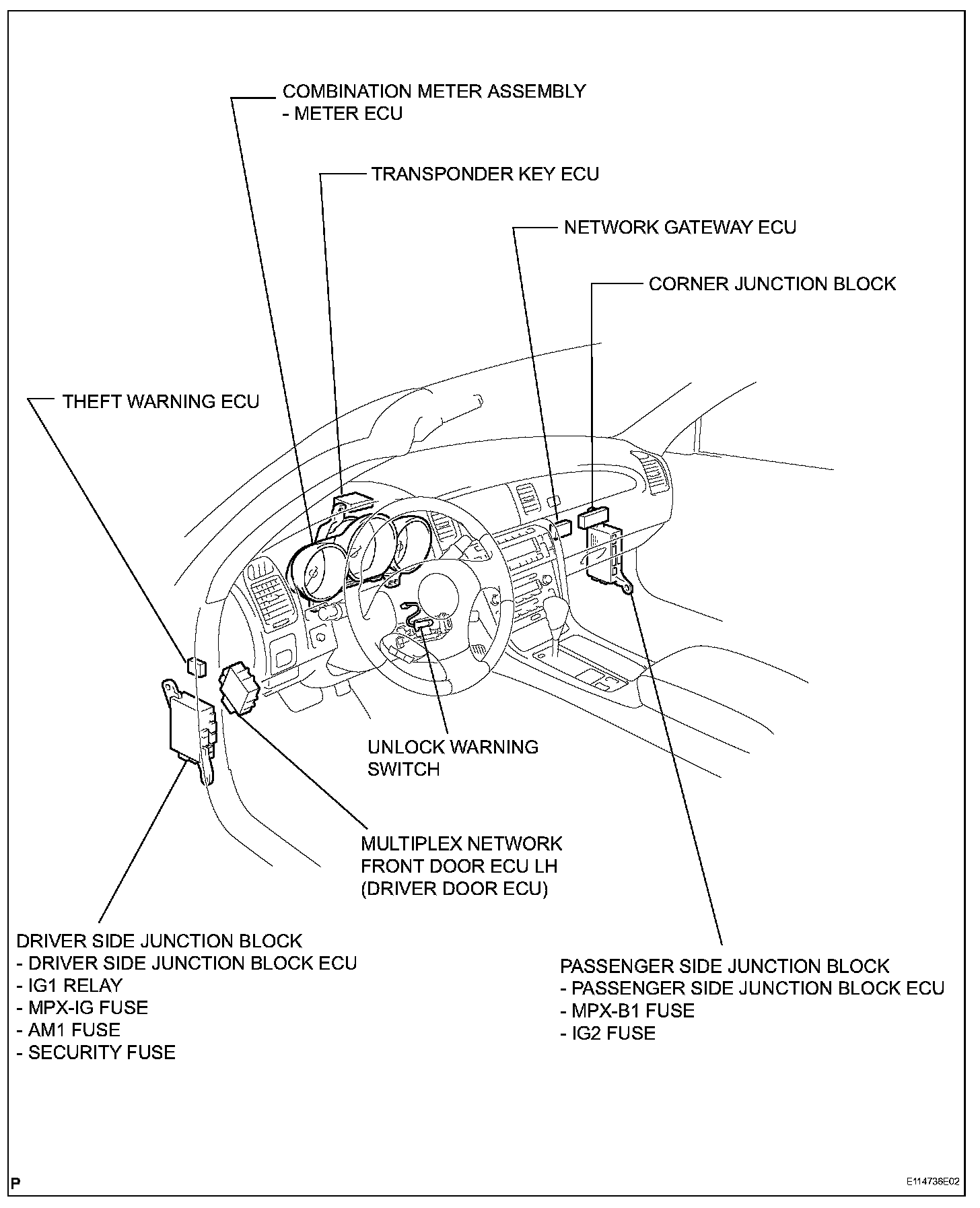 COMBINATION METER ASSEMBLY
- METER ECU

TRANSPONDER KEY ECU

NETWORK GATEWAY ECU

CORNER JUNCTION BLOCK

THEFT WARNING ECU

UNLOCK WARNING SWITCH

MULTIPLEX NETWORK FRONT DOOR ECU LH (DRIVER DOOR ECU)

DRIVER SIDE JUNCTION BLOCK
- DRIVER SIDE JUNCTION BLOCK ECU
- IG1 RELAY
- MPX-IG FUSE
- AM1 FUSE
- SECURITY FUSE

PASSENGER SIDE JUNCTION BLOCK
- PASSENGER SIDE JUNCTION BLOCK ECU
- MPX-B1 FUSE
- IG2 FUSE

P

E114736E02