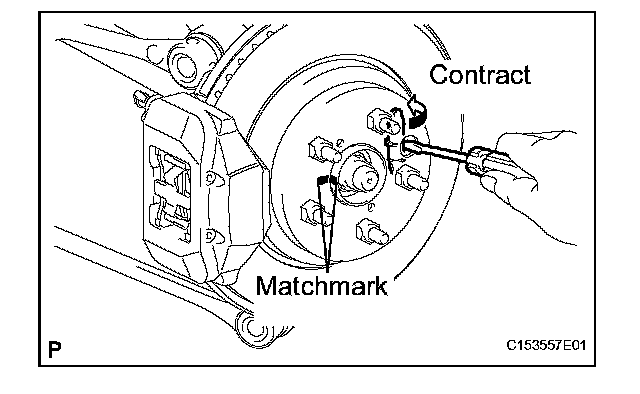 Contract

Matchmark

P

C153557E01