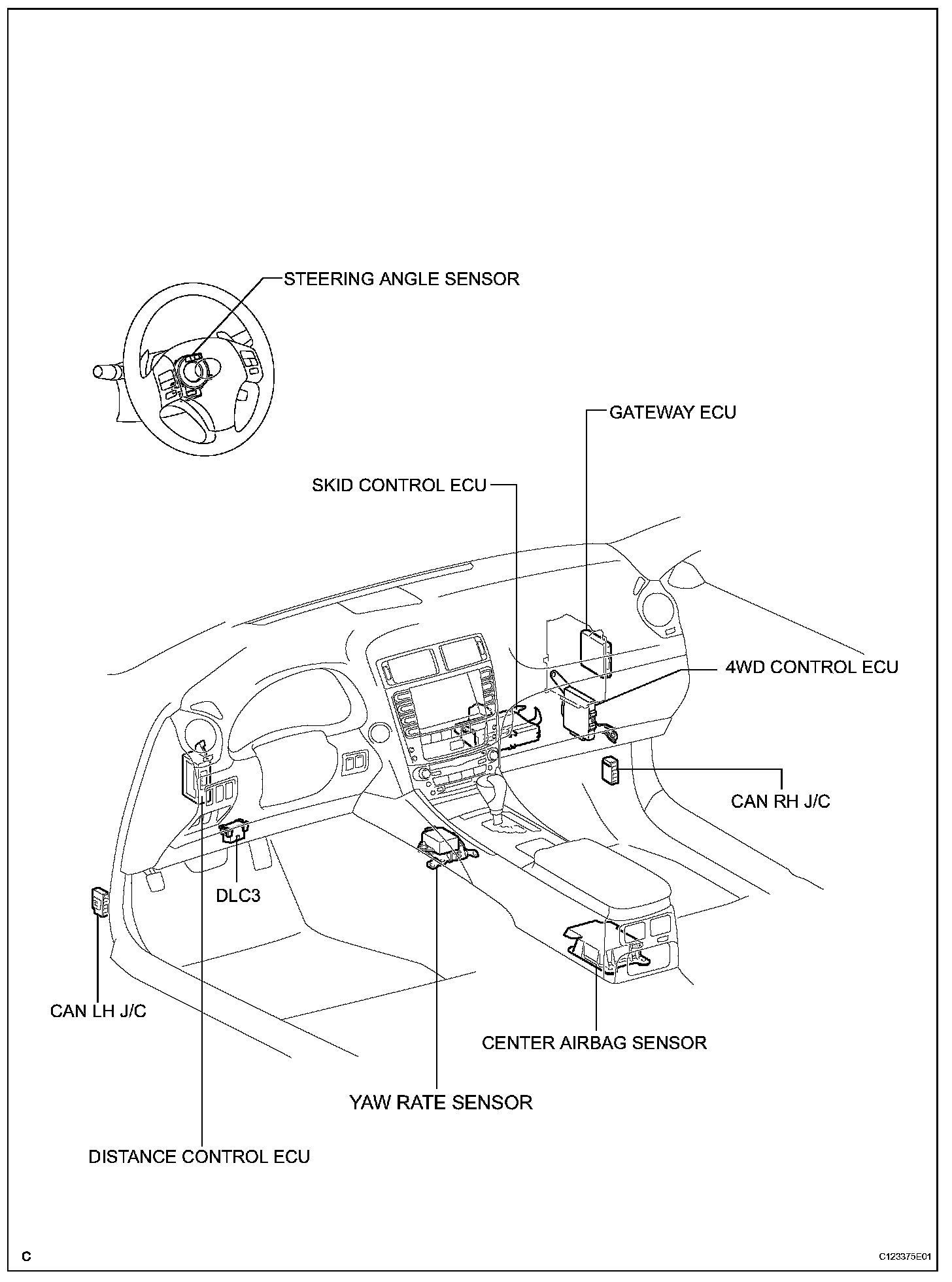 STEERING ANGLE SENSOR

GATEWAY ECU

SKID CONTROL ECU

4WD CONTROL ECU

CAN RH J/C

DLC3

CAN LH J/C

CENTER AIRBAG SENSOR

YAW RATE SENSOR

DISTANCE CONTROL ECU

C

C123375E01