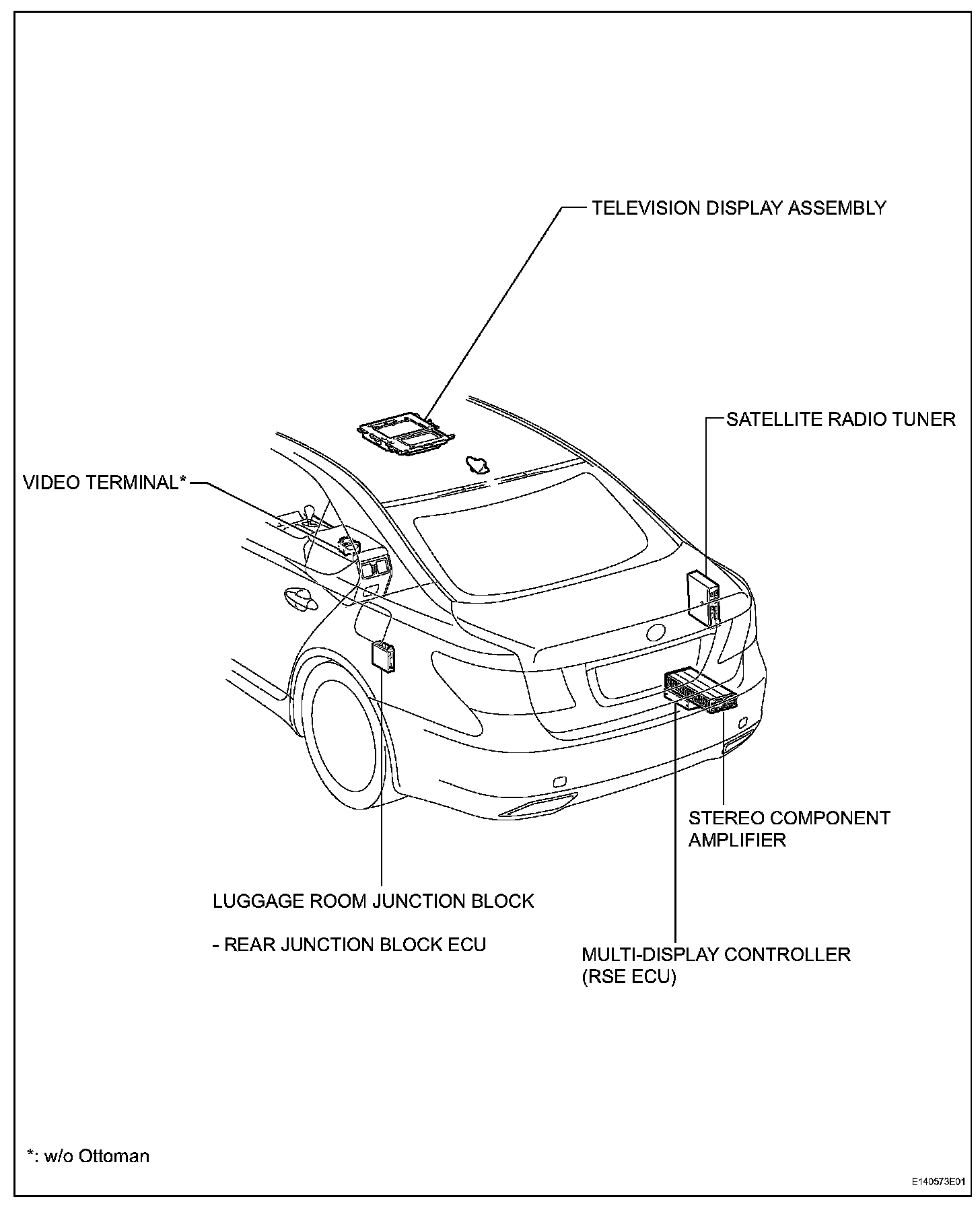 TELEVISION DISPLAY ASSEMBLY

SATELLITE RADIO TUNER

VIDEO TERMINAL*

STEREO COMPONENT AMPLIFIER

LUGGAGE ROOM JUNCTION BLOCK

- REAR JUNCTION BLOCK ECU

MULTI-DISPLAY CONTROLLER (RSE ECU)

*: w/o Ottoman

E140573E01