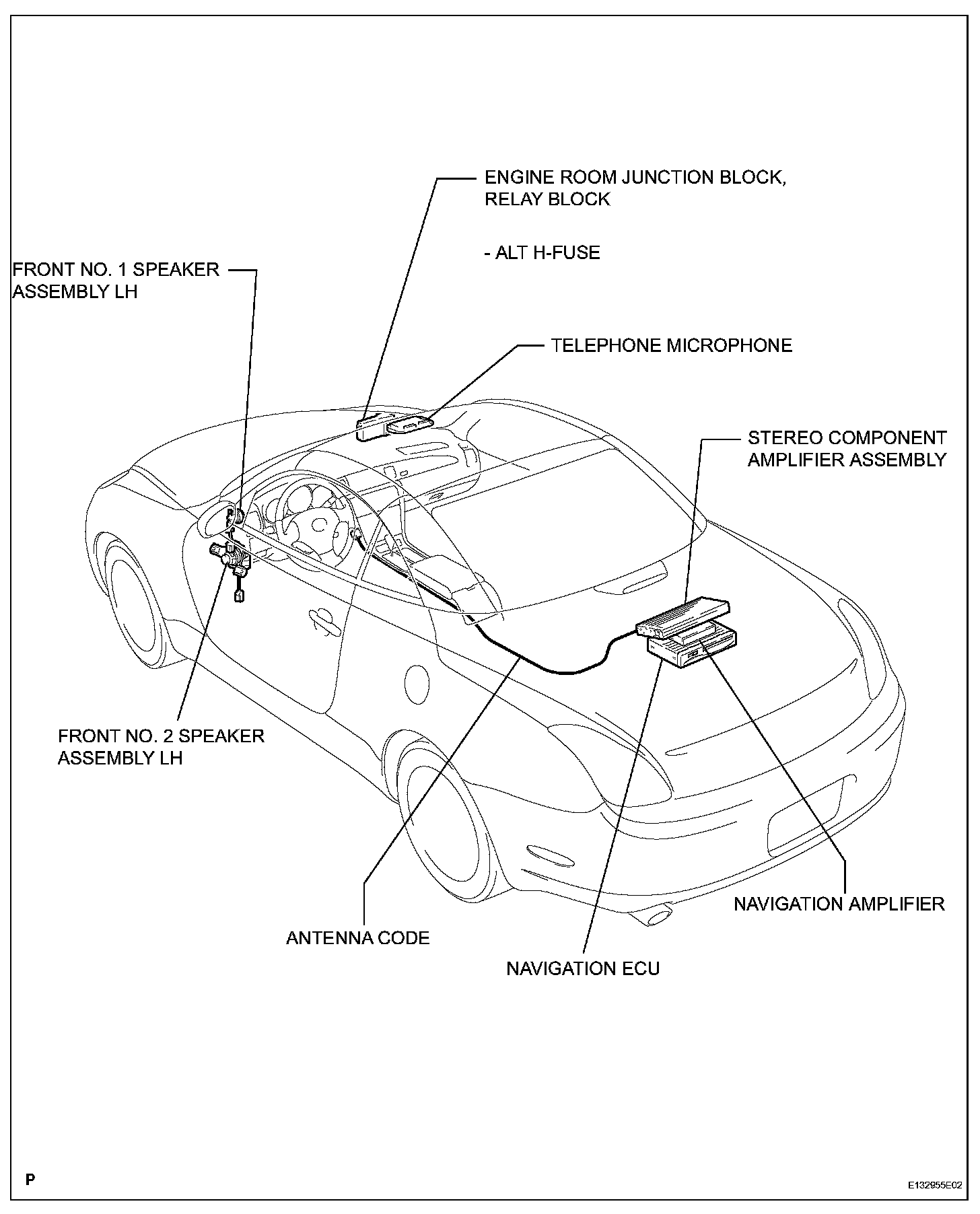 ENGINE ROOM JUNCTION BLOCK, RELAY BLOCK

- ALT H-FUSE

FRONT NO. 1 SPEAKER ASSEMBLY LH

TELEPHONE MICROPHONE

STEREO COMPONENT AMPLIFIER ASSEMBLY

FRONT NO. 2 SPEAKER ASSEMBLY LH

NAVIGATION AMPLIFIER

ANTENNA CODE

NAVIGATION ECU

P

E132955E02