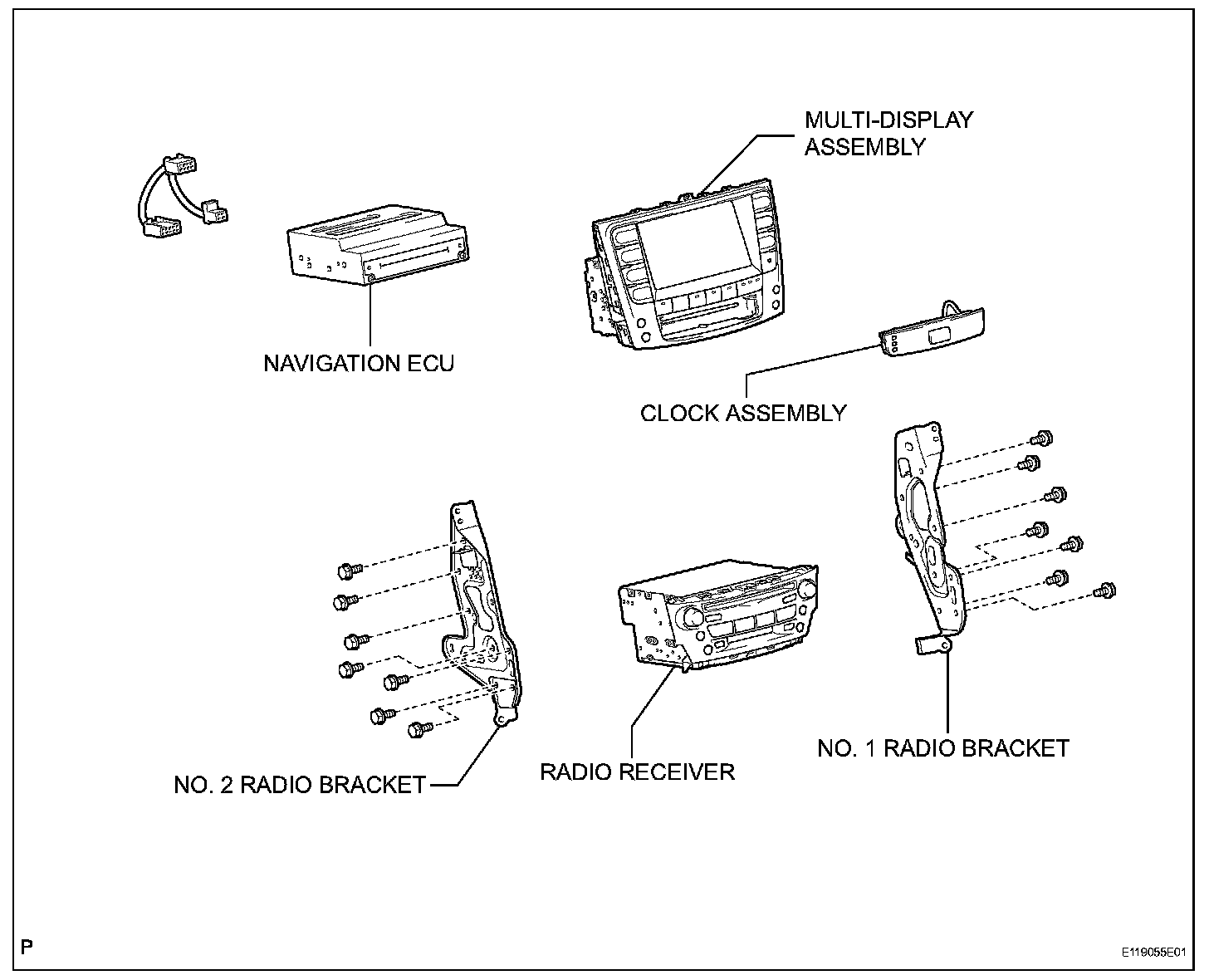 MULTI-DISPLAY ASSEMBLY

NAVIGATION ECU

CLOCK ASSEMBLY

NO. 2 RADIO BRACKET

RADIO RECEIVER

NO. 1 RADIO BRACKET

P

E119055E01